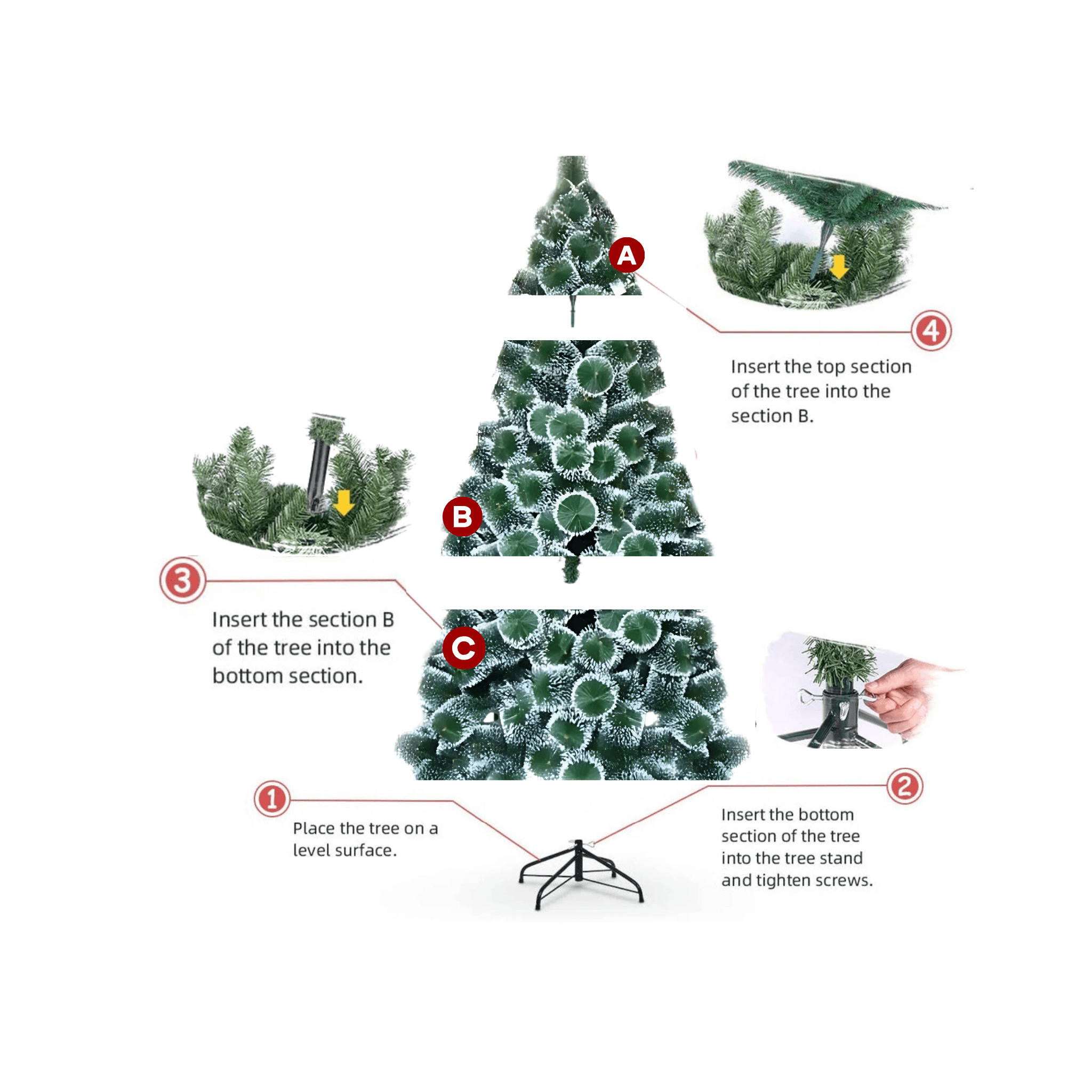 A

4

Insert the top section of the tree into the section B.

B

3

Insert the section B of the tree into the bottom section.

C

1

Place the tree on a level surface.

2

Insert the bottom section of the tree into the tree stand and tighten screws.