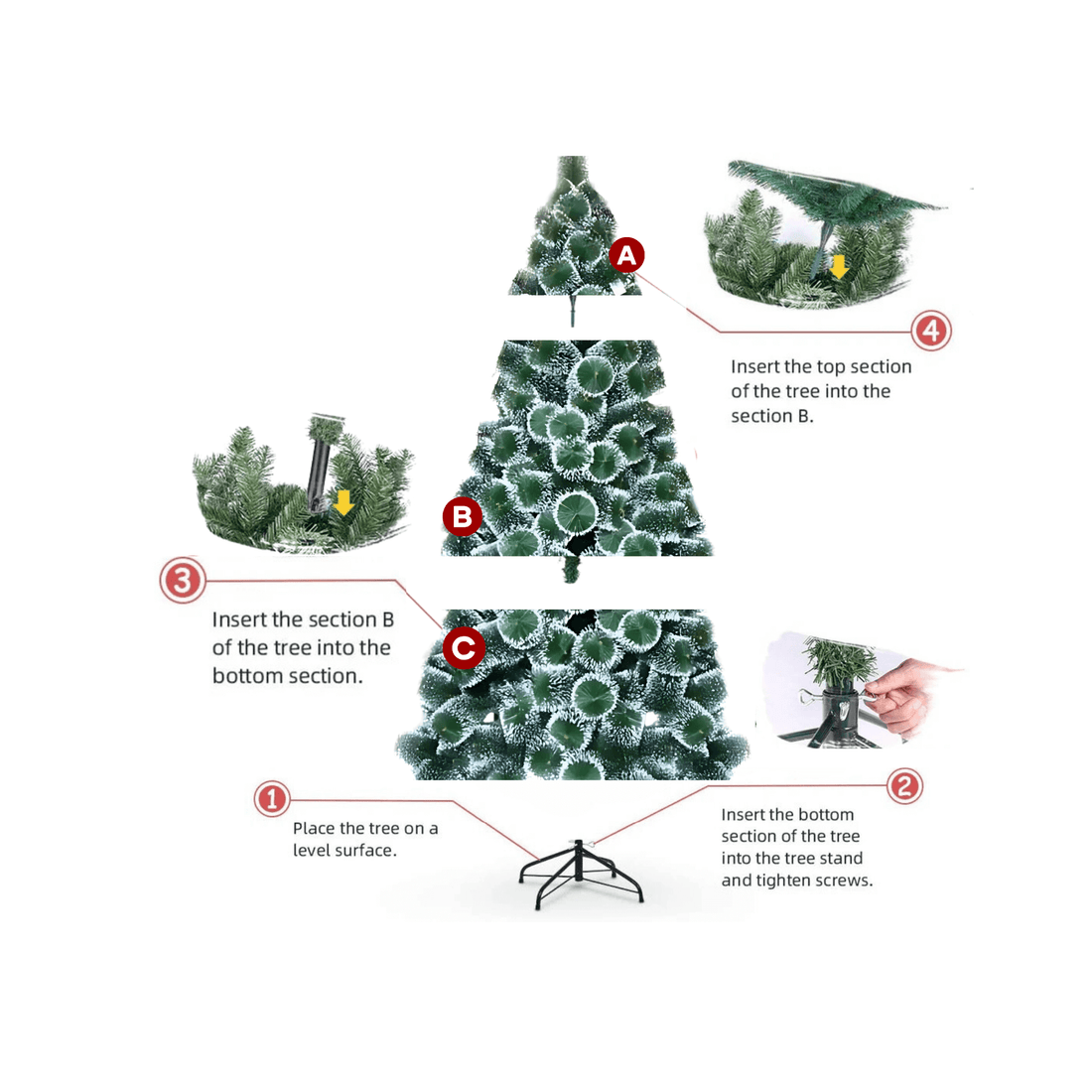 A

4

Insert the top section of the tree into the section B.

B

3

Insert the section B of the tree into the bottom section.

C

1

Place the tree on a level surface.

2

Insert the bottom section of the tree into the tree stand and tighten screws.