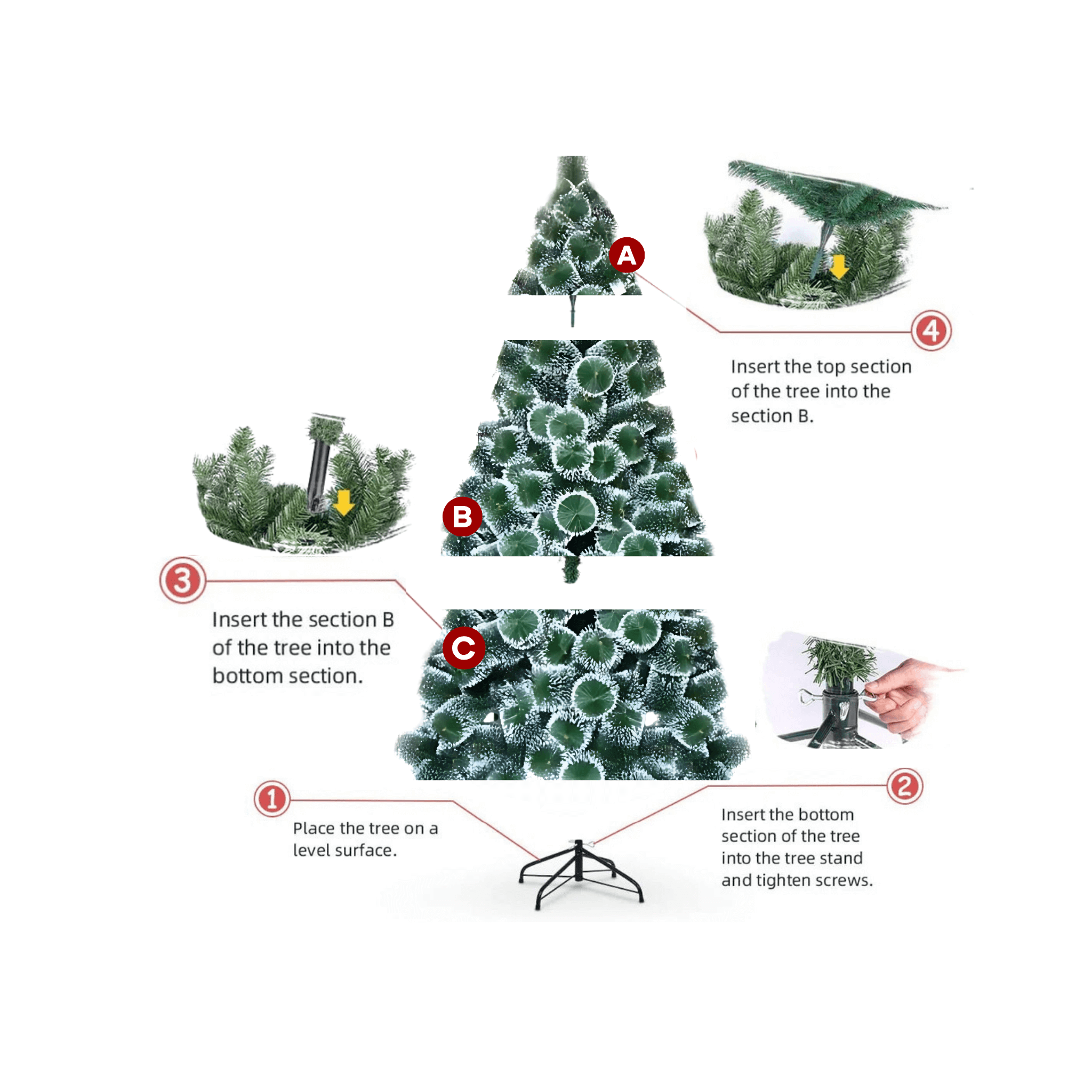 A

4

Insert the top section of the tree into the section B.

B

3

Insert the section B of the tree into the bottom section.

C

1

Place the tree on a level surface.

2

Insert the bottom section of the tree into the tree stand and tighten screws.