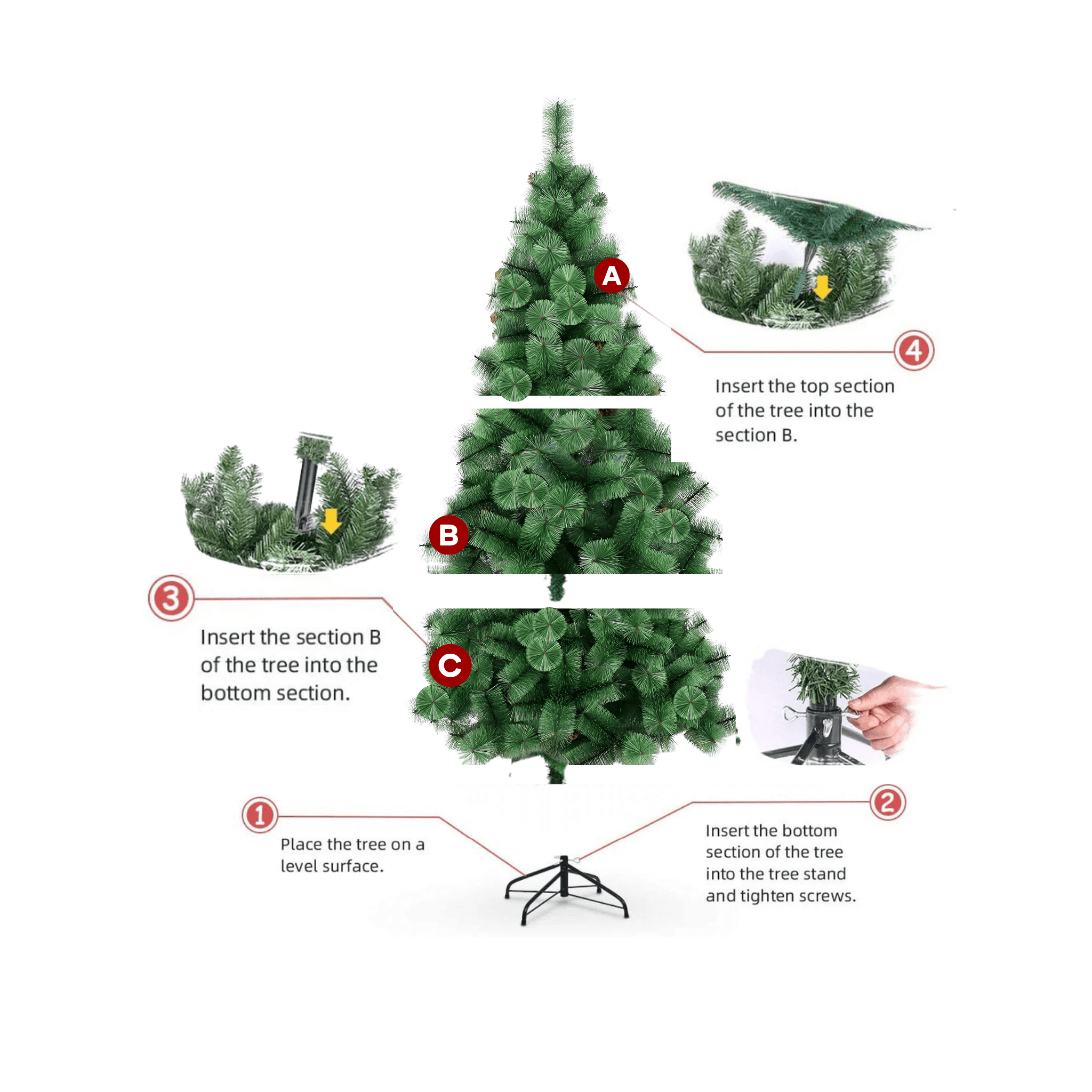 A

4

Insert the top section of the tree into the section B.

B

3

Insert the section B of the tree into the bottom section.

C

1

Place the tree on a level surface.

2

Insert the bottom section of the tree into the tree stand and tighten screws.